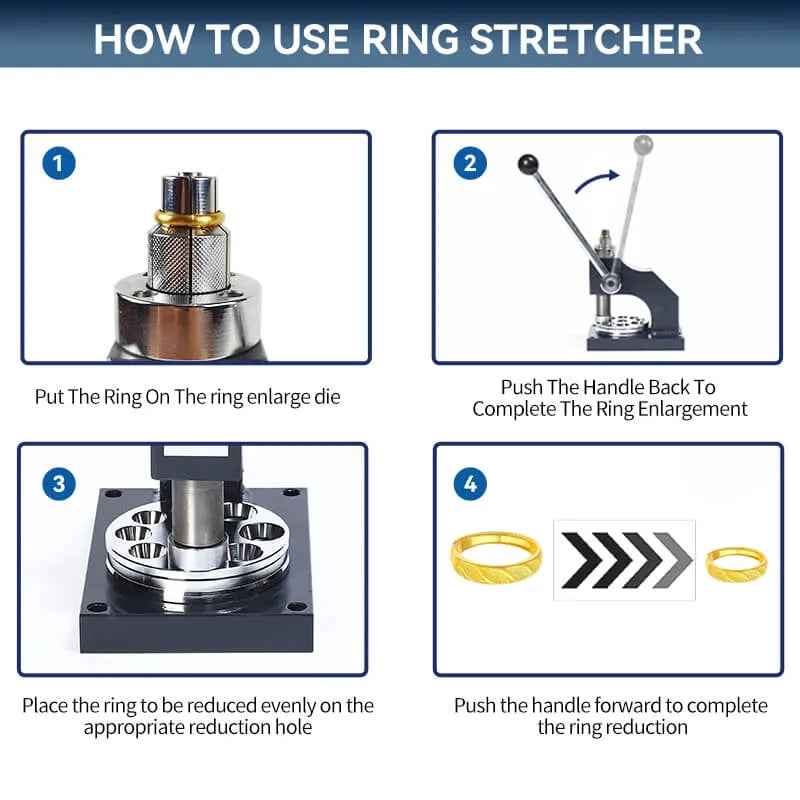 HOW TO USE RING STRETCHER

1

Put The Ring On The ring enlarge die

2

Push The Handle Back To Complete The Ring Enlargement

3

Place the ring to be reduced evenly on the appropriate reduction hole

4

Push the handle forward to complete the ring reduction