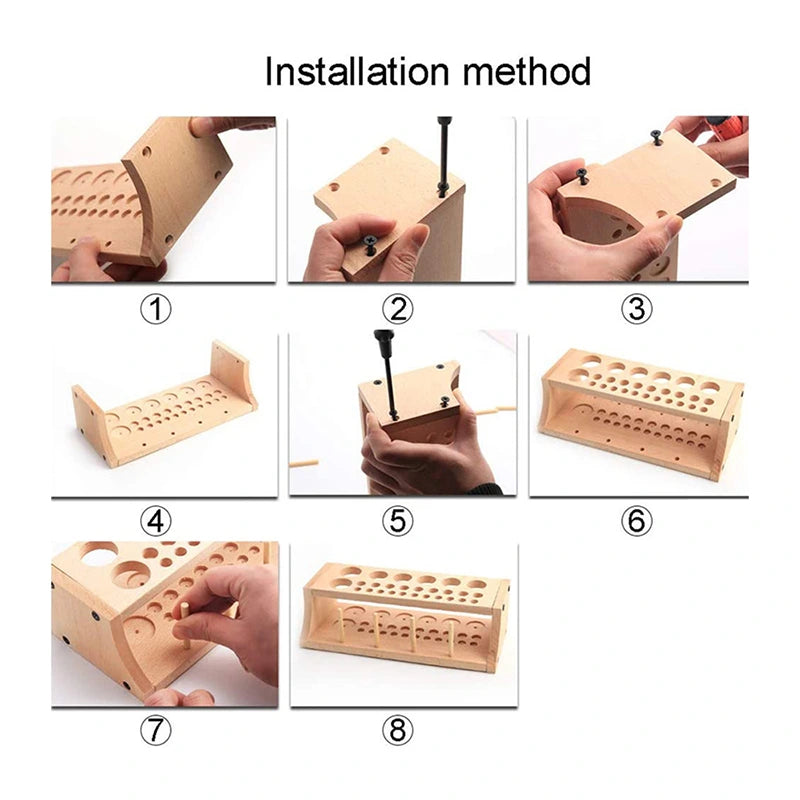 Installation method

①

②

③

④

⑤

⑥

⑦

⑧