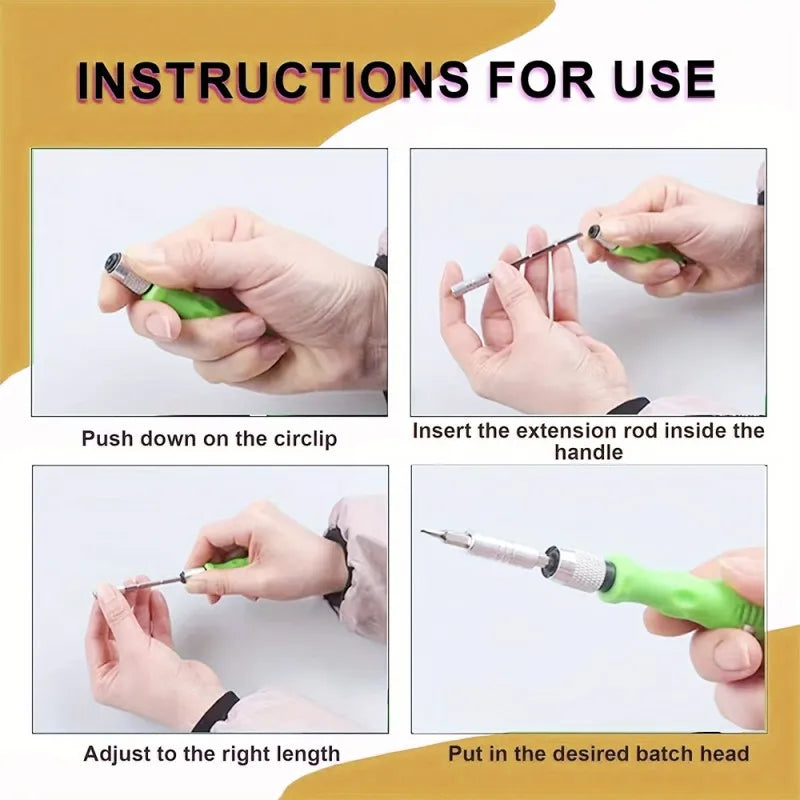 INSTRUCTIONS FOR USE

Push down on the circlip

Insert the extension rod inside the handle

Adjust to the right length

Put in the desired batch head