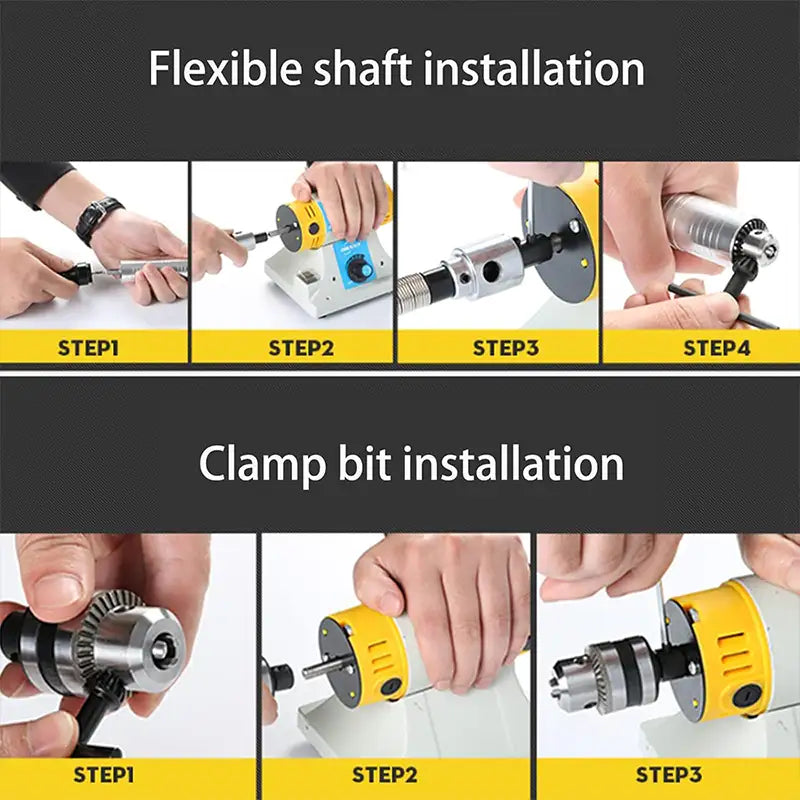 Flexible shaft installation

STEP1

STEP2

STEP3

STEP4

Clamp bit installation

STEP1

STEP2

STEP3