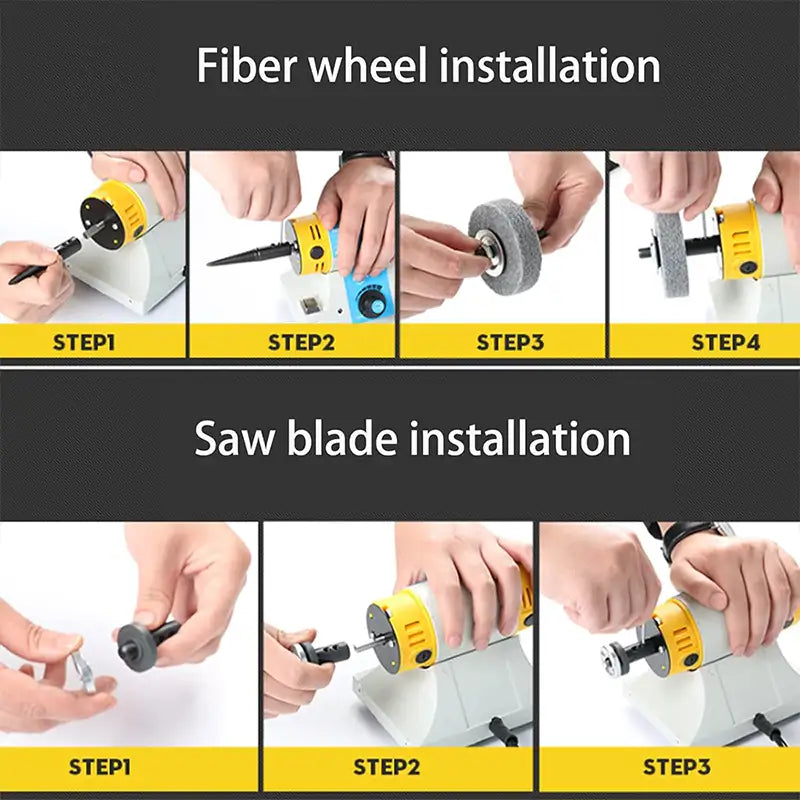 Fiber wheel installation

STEP1

STEP2

STEP3

STEP4

Saw blade installation

STEP1

STEP2

STEP3