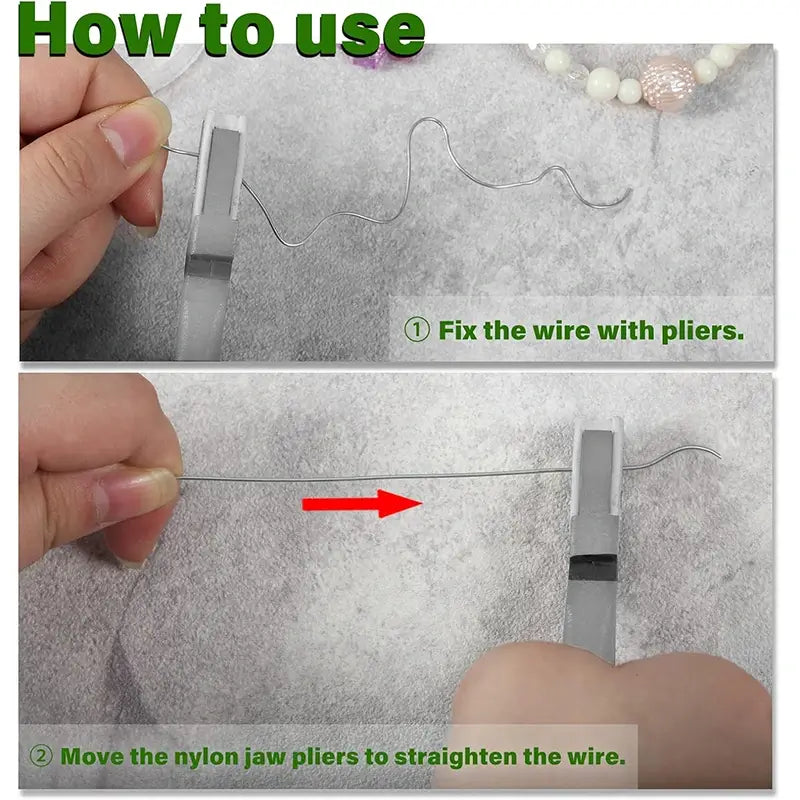 How to use

① Fix the wire with pliers.

② Move the nylon jaw pliers to straighten the wire.