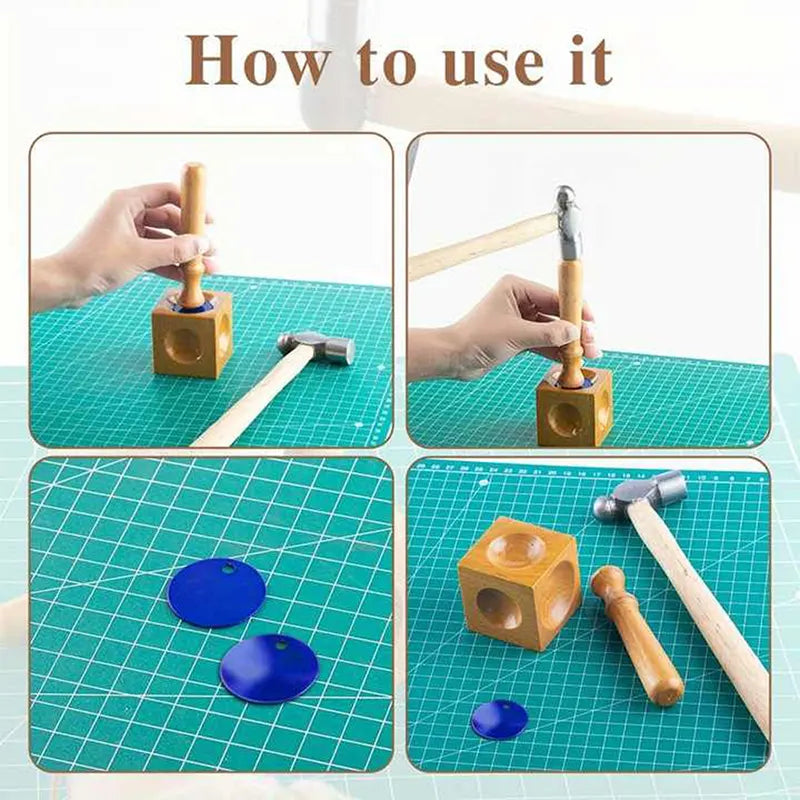 How to use it