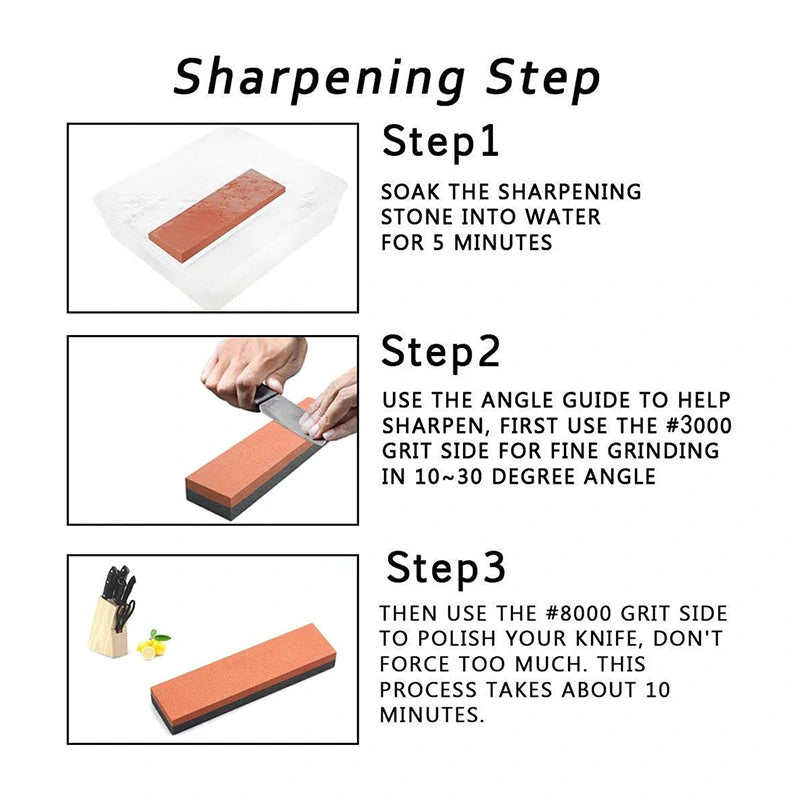 Sharpening Step

Step1

SOAK THE SHARPENING STONE INTO WATER FOR 5 MINUTES

Step2

USE THE ANGLE GUIDE TO HELP SHARPEN, FIRST USE THE #3000 GRIT SIDE FOR FINE GRINDING IN 10~30 DEGREE ANGLE

Step3

THEN USE THE #8000 GRIT SIDE TO POLISH YOUR KNIFE, DON'T FORCE TOO MUCH. THIS PROCESS TAKES ABOUT 10 MINUTES.