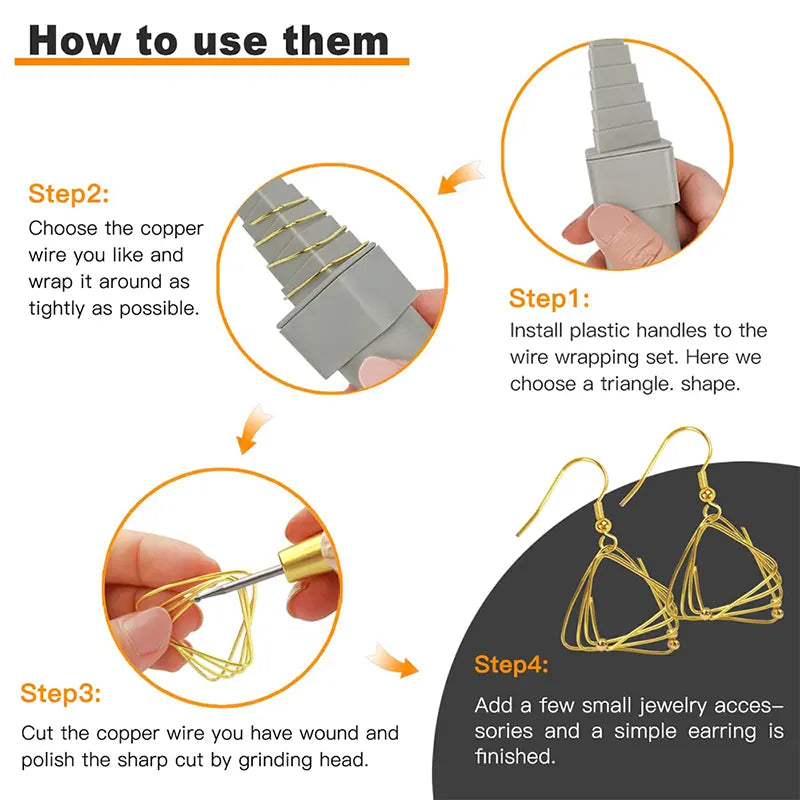 How to use them

Step2:

Choose the copper wire you like and wrap it around as tightly as possible.

Step1:

Install plastic handles to the wire wrapping set. Here we choose a triangle. shape.

Step3:

Cut the copper wire you have wound and polish the sharp cut by grinding head.

Step4:

Add a few small jewelry accessories and a simple earring is finished.