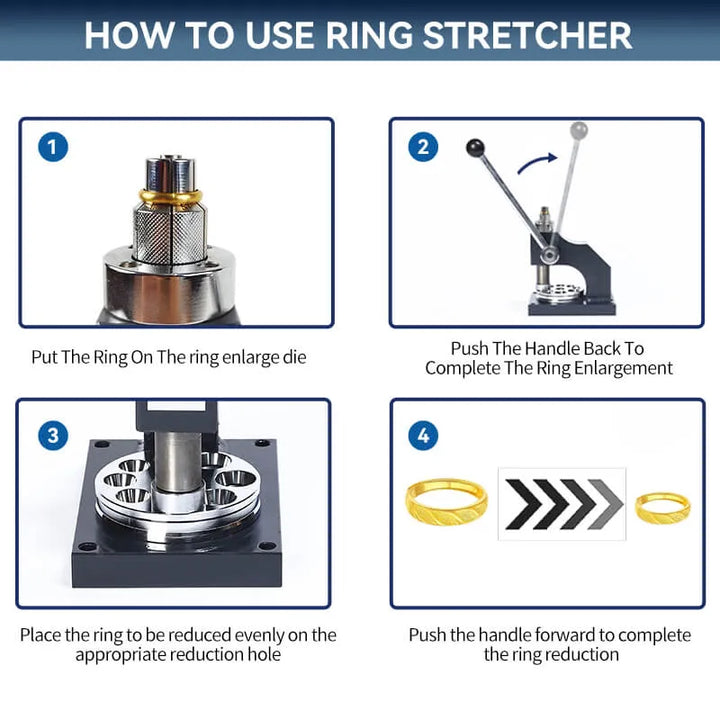 HOW TO USE RING STRETCHER

1

Put The Ring On The ring enlarge die

2

Push The Handle Back To Complete The Ring Enlargement

3

Place the ring to be reduced evenly on the appropriate reduction hole

4

Push the handle forward to complete the ring reduction