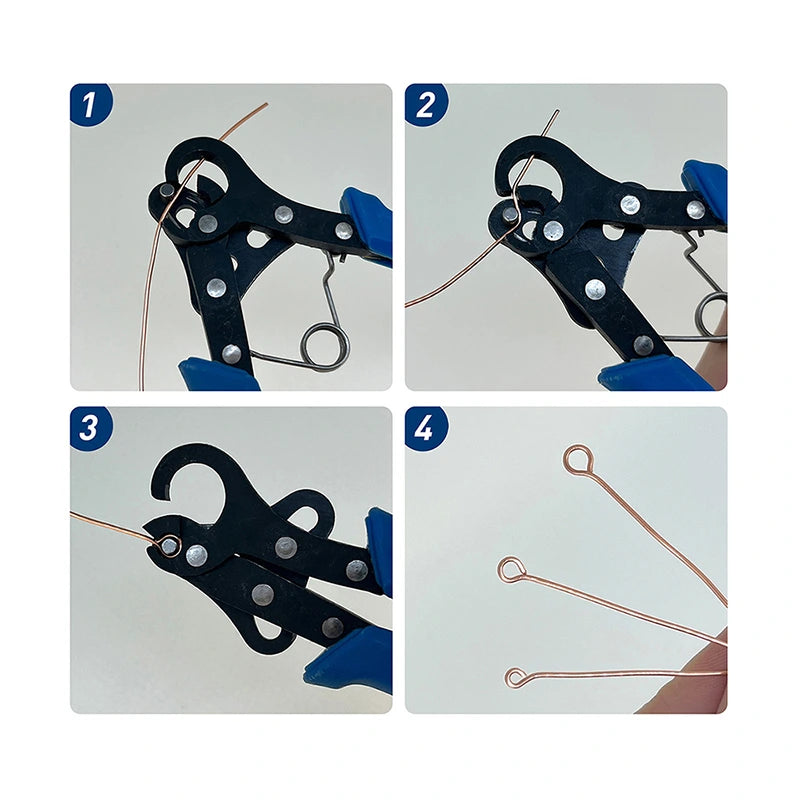 1

2

3

4