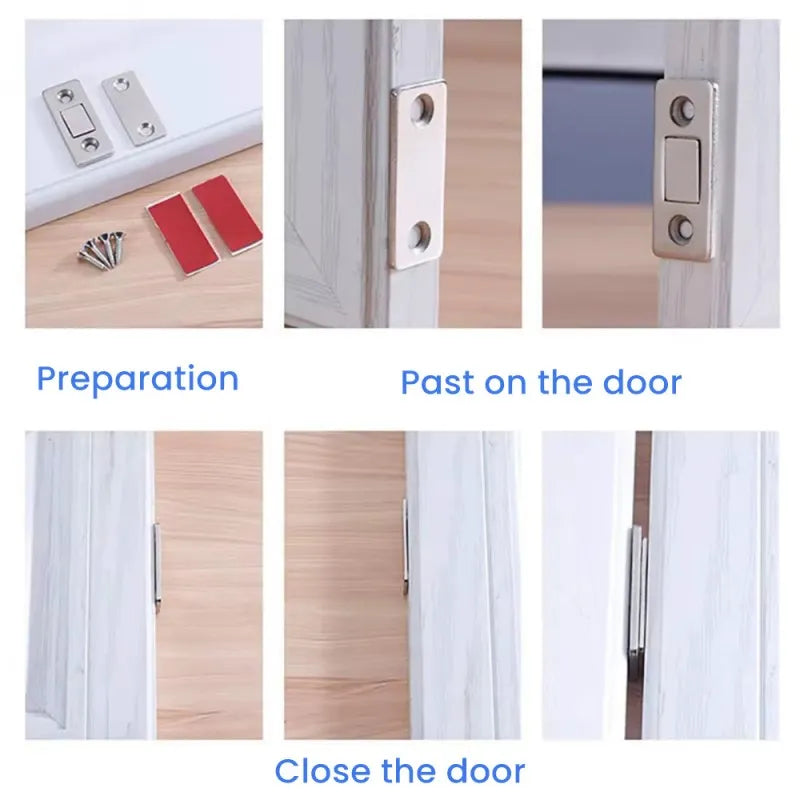 Preparation

Past on the door

Close the door