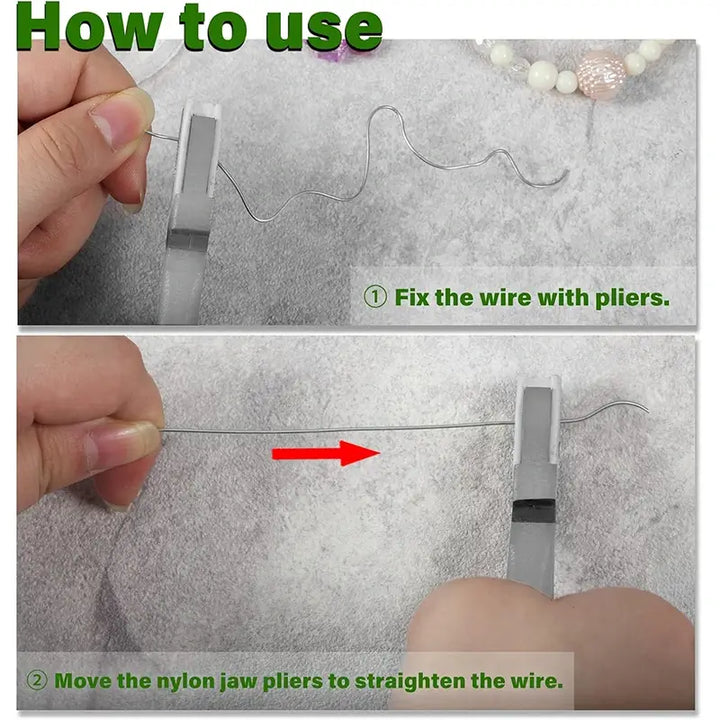 How to use

① Fix the wire with pliers.

② Move the nylon jaw pliers to straighten the wire.