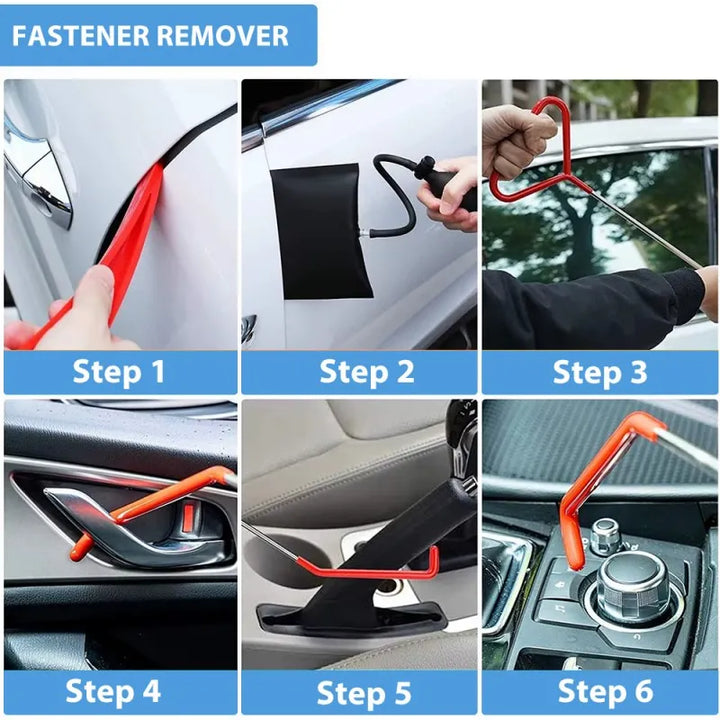 FASTENER REMOVER

Step 1

Step 2

Step 3

Step 4

Step 5

Step 6